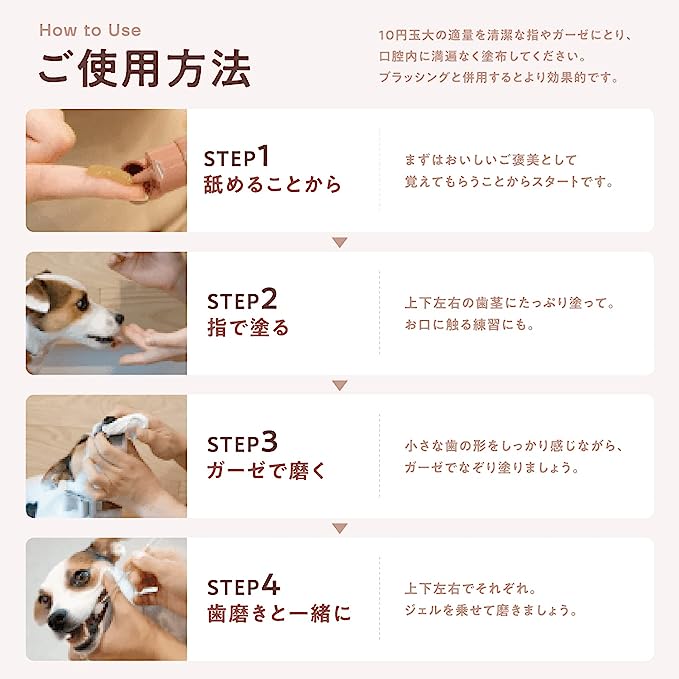 How to Use
ご使用方法

10円玉大の適量を清潔な指やガーゼにとり、口腔内に満遍なく塗布してください。ブラッシングと併用するとより効果的です。

STEP1
舐めることから

まずはおいしいご褒美として覚えてもらうことからスタートです。

STEP2
指で塗る

上下左右の歯茎にたっぷり塗って。お口に触る練習にも。

STEP3
ガーゼで磨く

小さな歯の形をしっかり感じながら、ガーゼでなぞり塗りましょう。

STEP4
歯磨きと一緒に

上下左右でそれぞれ。ジェルを乗せて磨きましょう。