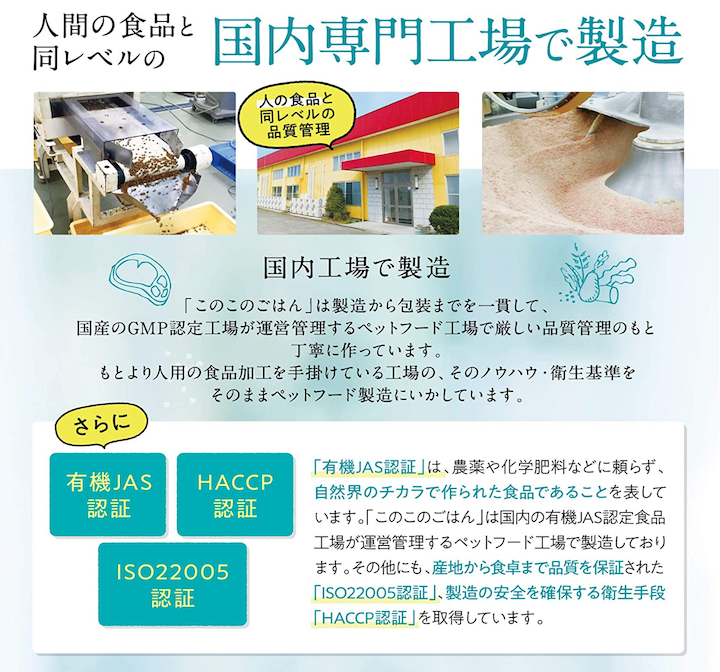 人間の食品と同レベルの 国内専門工場で製造

人の食品と同レベルの品質管理

国内工場で製造

「このこのごはん」は製造から包装までを一貫して、国産のGMP認定工場が運営管理するペットフード工場で厳しい品質管理のもと丁寧に作っています。
もとより人用の食品加工を手掛けている工場の、そのノウハウ・衛生基準をそのままペットフード製造にいかしています。

さらに

有機JAS認証

HACCP認証

ISO22005認証

「有機JAS認証」は、農薬や化学肥料などに頼らず、自然界のチカラで作られた食品であることを表しています。「このこのごはん」は国内の有機JAS認定食品工場が運営管理するペットフード工場で製造しております。その他にも、産地から食卓まで品質を保証された「ISO22005認証」、製造の安全を確保する衛生手段「HACCP認証」を取得しています。