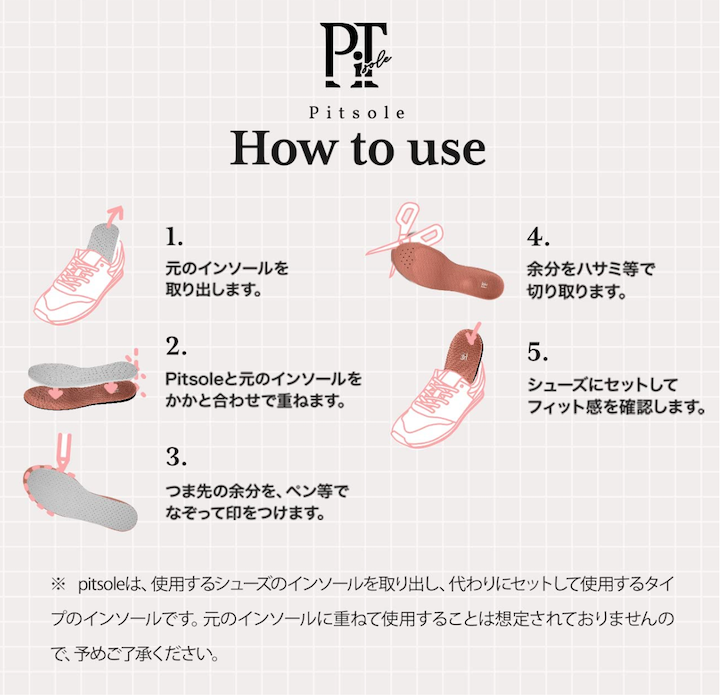 PiT sole

Pitsole

How to use

1.
元のインソールを取り出します。

2.
Pitsoleと元のインソールをかかと合わせで重ねます。

3.
つま先の余分を、ペン等でなぞって印をつけます。

4.
余分をハサミ等で切り取ります。

5.
シューズにセットしてフィット感を確認します。

※ pitsoleは、使用するシューズのインソールを取り出し、代わりにセットして使用するタイプのインソールです。元のインソールに重ねて使用することは想定されておりませんので、予めご了承ください。