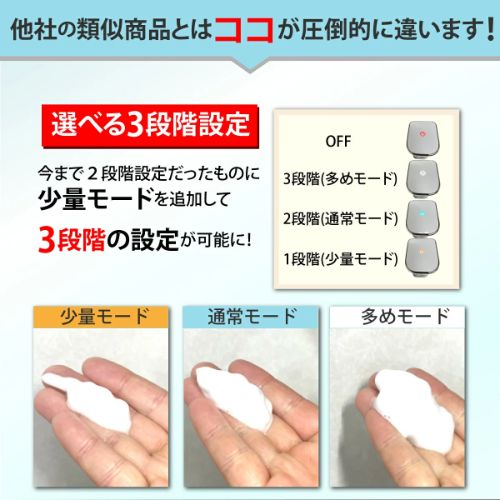 他社の類似商品とはココが圧倒的に違います!

選べる3段階設定

今まで２段階設定だったものに少量モードを追加して3段階の設定が可能に!

OFF
3段階(多めモード)
2段階(通常モード)
1段階(少量モード)

少量モード

通常モード

多めモード