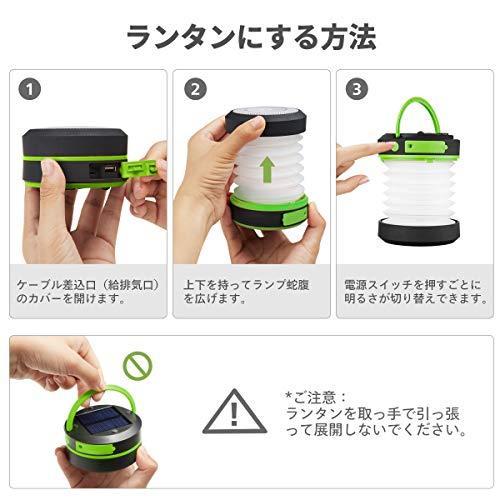 ランタンにする方法

1

ケーブル差込口（給排気口）のカバーを開けます。

2

上下を持ってランプ蛇腹を広げます。

3

電源スイッチを押すごとに明るさが切り替えできます。

*ご注意：
ランタンを取っ手で引っ張って展開しないでください。