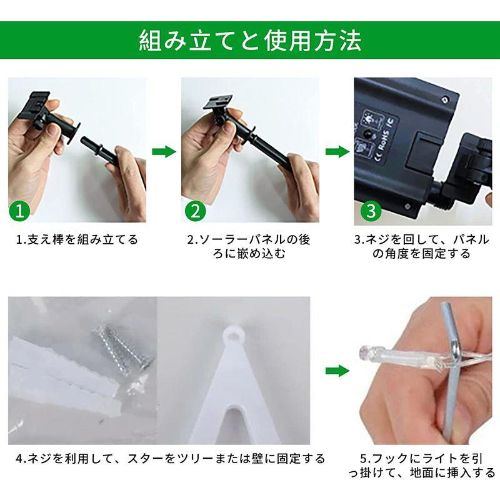 組み立てと使用方法

1

1.支え棒を組み立てる

2

2.ソーラーパネルの後ろに嵌め込む

CE RoHS FC

3

3.ネジを回して、パネルの角度を固定する

4.ネジを利用して、スターをツリーまたは壁に固定する

5.フックにライトを引っ掛けて、地面に挿入する