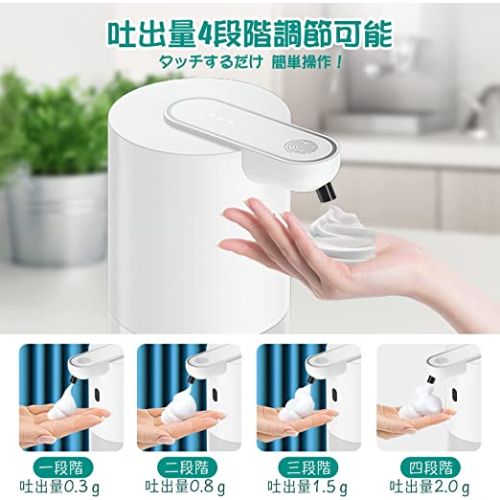 吐出量4段階調節可能
タッチするだけ 簡単操作！

一段階
吐出量0.3g

二段階
吐出量0.8g

三段階
吐出量1.5g

四段階
吐出量2.0g