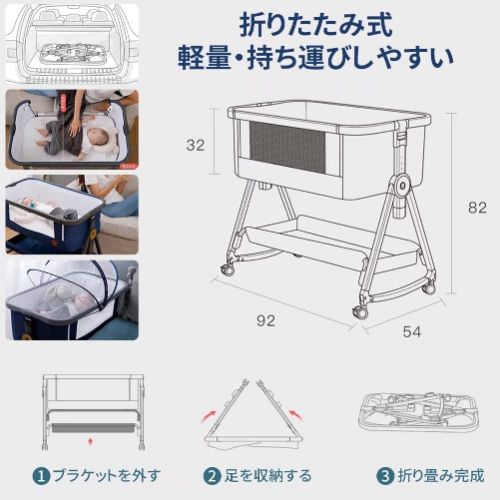 折りたたみ式
軽量・持ち運びしやすい

32

82

92

54

1 ブラケットを外す

2 足を収納する

3 折り畳み完成