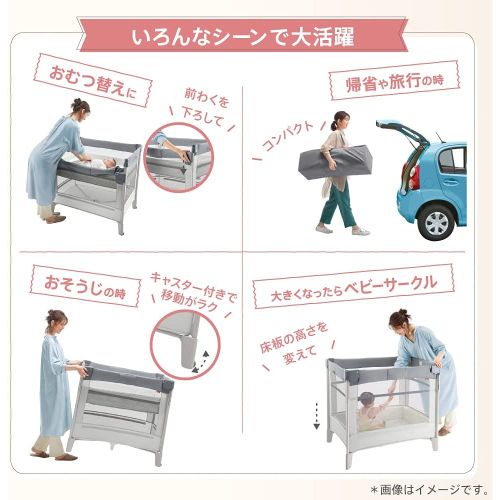 いろんなシーンで大活躍

おむつ替えに

前わくを下ろして

帰省や旅行の時

コンパクト

おそうじの時

キャスター付きで移動がラク

大きくなったらベビーサークル

床板の高さを変えて

＊画像はイメージです。