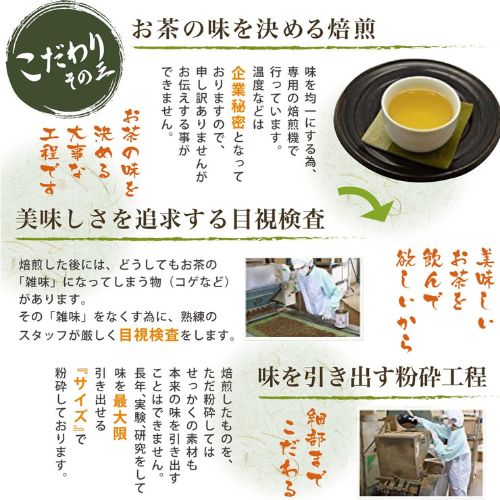 こだわり その三

お茶の味を決める焙煎

味を均一にする為、専用の焙煎機で行っています。温度などは企業秘密となっておりますので、申し訳ありませんがお伝えする事ができません。

お茶の味を決める大事な工程です

美味しさを追求する目視検査

焙煎した後には、どうしてもお茶の「雑味」になってしまう物（コゲなど）があります。
その「雑味」をなくす為に、熟練のスタッフが厳しく目視検査をします。

美味しいお茶を飲んで欲しいから

味を引き出す粉砕工程

焙煎したものを、ただ粉砕してはせっかくの素材も本来の味を引き出すことはできません。長年、実験、研究をして味を最大限引き出せる『サイズ』で粉砕しております。

細部までこだわる