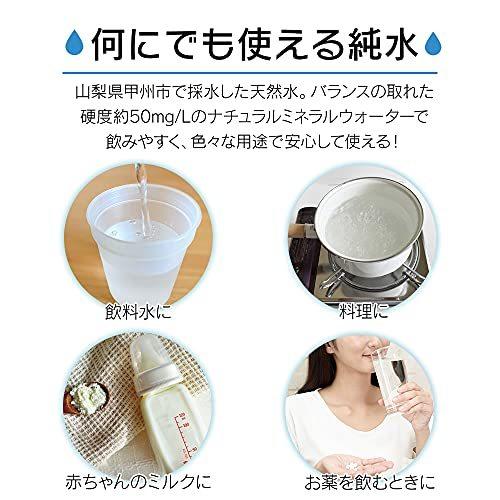 何にでも使える純水

山梨県甲州市で採水した天然水。バランスの取れた硬度約50mg/Lのナチュラルミネラルウォーターで飲みやすく、色々な用途で安心して使える！

飲料水に

料理に

赤ちゃんのミルクに

お薬を飲むときに