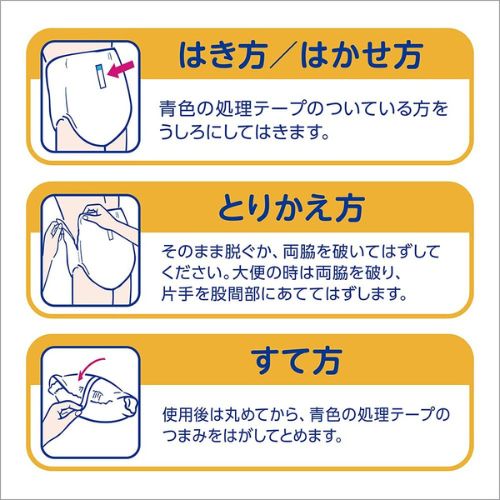 はき方／はかせ方

青色の処理テープのついている方をうしろにしてはきます。

とりかえ方

そのまま脱ぐか、両脇を破いてはずしてください。大便の時は両脇を破り、片手を股間部にあててはずします。

すて方

使用後は丸めてから、青色の処理テープのつまみをはがしてとめます。