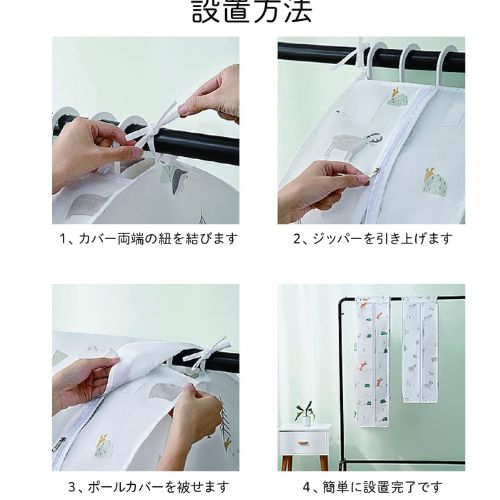 設置方法

1、カバー両端の紐を結びます

2、ジッパーを引き上げます

3、ポールカバーを被せます

4、簡単に設置完了です