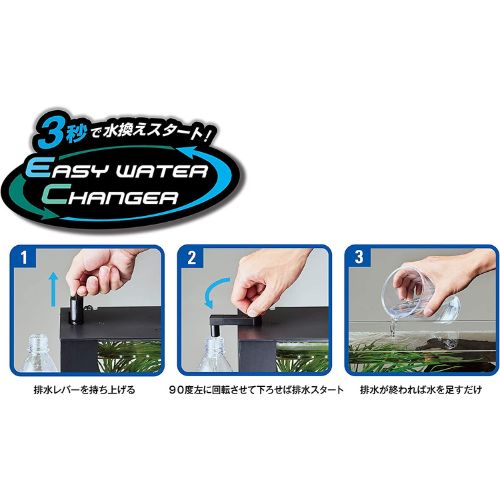 3秒で水換えスタート!

EASY WATER CHANGER

1

排水レバーを持ち上げる

2

９０度左に回転させて下ろせば排水スタート

3

排水が終われば水を足すだけ