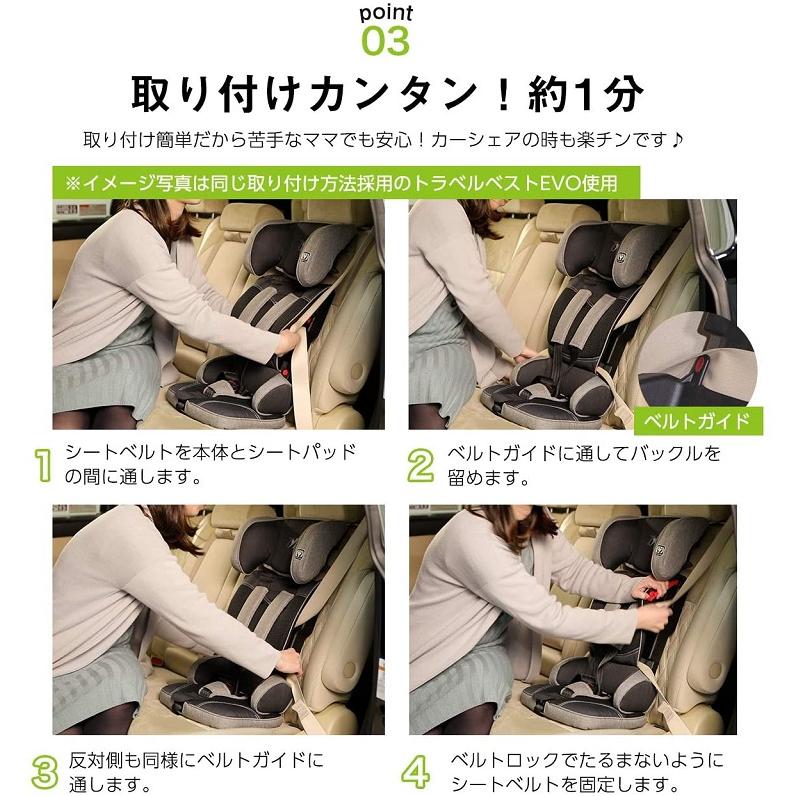 point
03

取り付けカンタン！約1分

取り付け簡単だから苦手なママでも安心！カーシェアの時も楽チンです♪

※イメージ写真は同じ取り付け方法採用のトラベルベストEVO使用

ベルトガイド

1 シートベルトを本体とシートパッドの間に通します。

2 ベルトガイドに通してバックルを留めます。

3 反対側も同様にベルトガイドに通します。

4 ベルトロックでたるまないようにシートベルトを固定します。