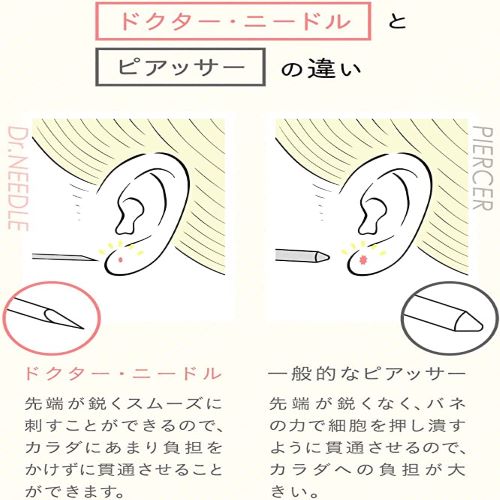 ドクター・ニードル と

ピアッサー の違い

Dr.NEEDLE

PIERCER

ドクター・ニードル

先端が鋭くスムーズに刺すことができるので、カラダにあまり負担をかけずに貫通させることができます。

一般的なピアッサー

先端が鋭くなく、バネの力で細胞を押し潰すように貫通させるので、カラダへの負担が大きい。