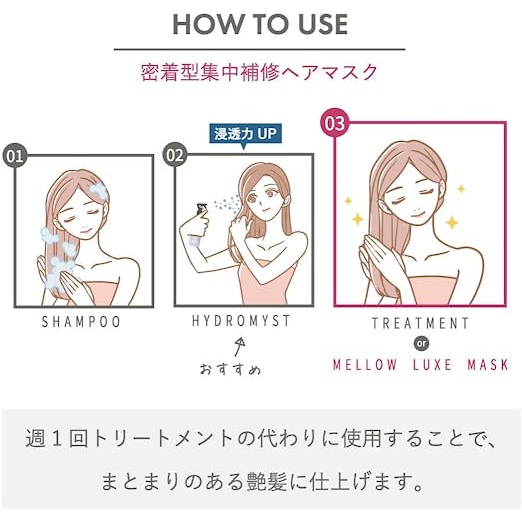 HOW TO USE

密着型集中補修ヘアマスク

01

SHAMPOO

浸透力 UP

02

HYDROMYST

おすすめ

03

TREATMENT

or

MELLOW LUXE MASK

週１回トリートメントの代わりに使用することで、

まとまりのある艶髪に仕上げます。