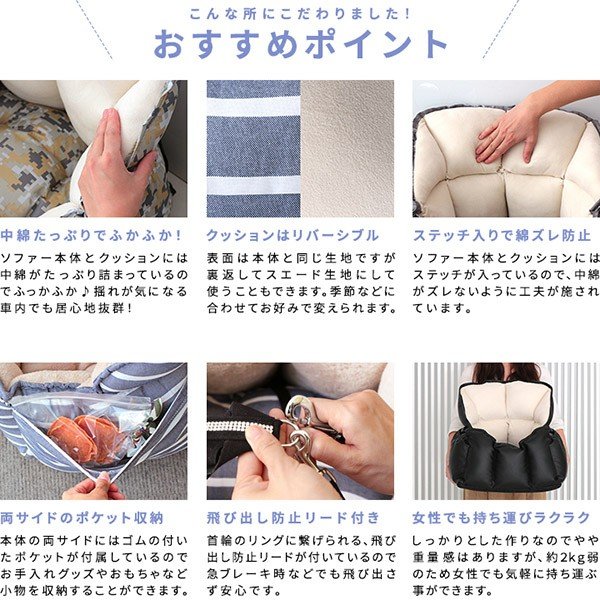 こんな所にこだわりました！

おすすめポイント

中綿たっぷりでふかふか！

ソファー本体とクッションには中綿がたっぷり詰まっているのでふっかふか♪揺れが気になる車内でも居心地抜群！

クッションはリバーシブル

表面は本体と同じ生地ですが裏返してスエード生地にして使うこともできます。季節などに合わせてお好みで変えられます。

ステッチ入りで綿ズレ防止

ソファー本体とクッションにはステッチが入っているので、中綿がズレないように工夫が施されています。

両サイドのポケット収納

本体の両サイドにはゴムの付いたポケットが付属しているのでお手入れグッズやおもちゃなど小物を収納することができます。

飛び出し防止リード付き

首輪のリングに繋げられる、飛び出し防止リードが付いているので急ブレーキ時などでも飛び出さず安心です。

女性でも持ち運びラクラク

しっかりとした作りなのでやや重量感はありますが、約2kg弱のため女性でも気軽に持ち運ぶ事ができます。