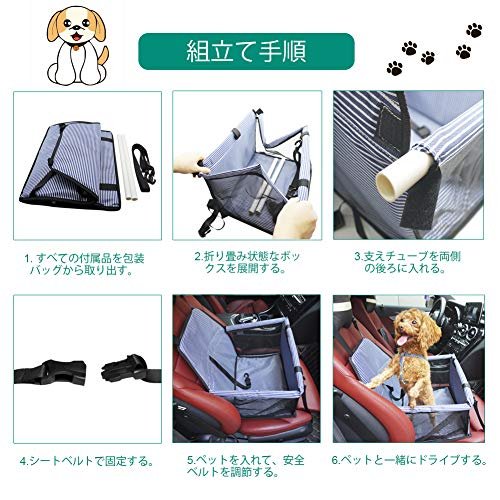 組立て手順

1. すべての付属品を包装バッグから取り出す。

2.折り畳み状態なボックスを展開する。

3.支えチューブを両側の後ろに入れる。

4.シートベルトで固定する。

5.ペットを入れて、安全ベルトを調節する。

6.ペットと一緒にドライブする。