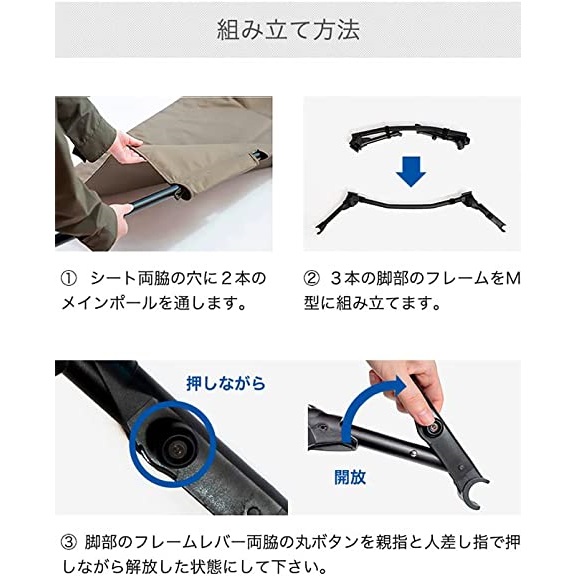 組み立て方法

① シート両脇の穴に２本のメインポールを通します。

② ３本の脚部のフレームをM型に組み立てます。

押しながら

開放

③ 脚部のフレームレバー両脇の丸ボタンを親指と人差し指で押しながら解放した状態にして下さい。