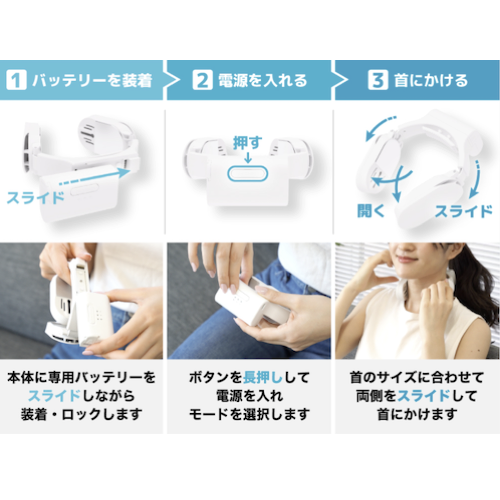 1 バッテリーを装着

スライド

本体に専用バッテリーをスライドしながら装着・ロックします

2 電源を入れる

押す

ボタンを長押しして電源を入れモードを選択します

3 首にかける

開く

スライド

首のサイズに合わせて両側をスライドして首にかけます