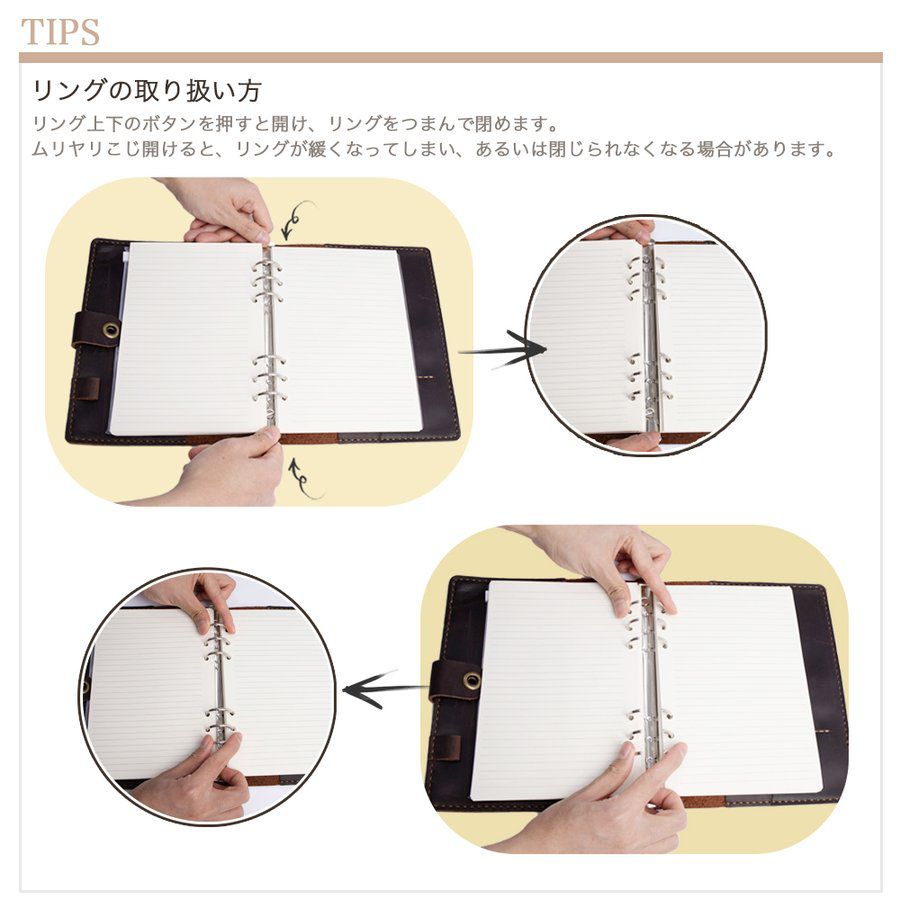 TIPS

リングの取り扱い方

リング上下のボタンを押すと開け、リングをつまんで閉めます。
ムリヤリこじ開けると、リングが緩くなってしまい、あるいは閉じられなくなる場合があります。