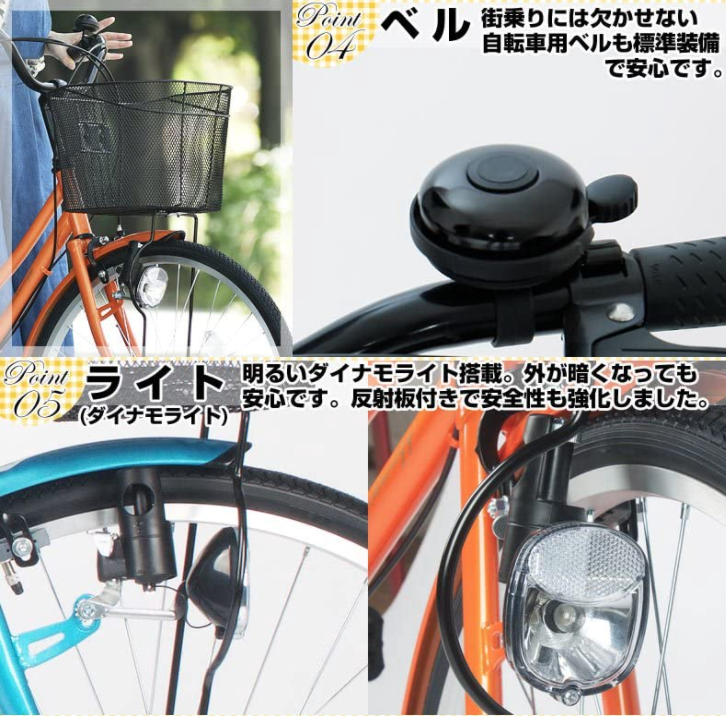 Point 04

ベル

街乗りには欠かせない自転車用ベルも標準装備で安心です。

Point 05

ライト
(ダイナモライト)

明るいダイナモライト搭載。外が暗くなっても安心です。反射板付きで安全性も強化しました。