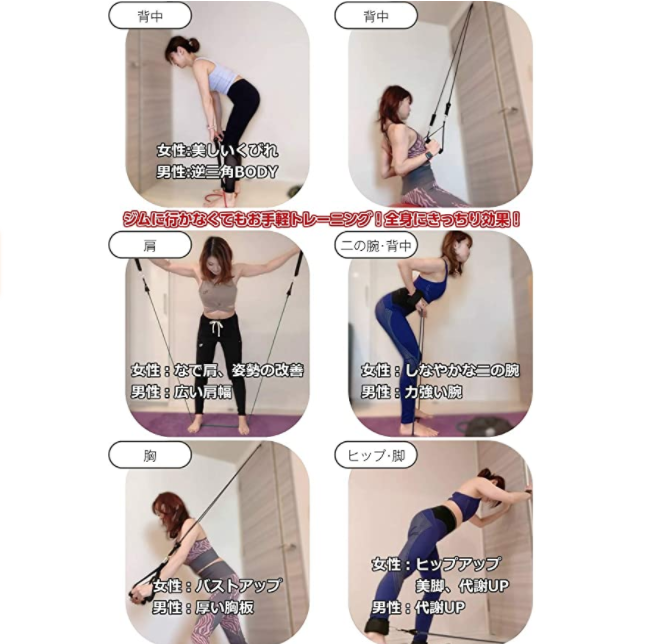 背中

女性:美しいくびれ
男性:逆三角BODY

背中

ジムに行かなくてもお手軽トレーニング！全身にきっちり効果！

肩

女性：なで肩、姿勢の改善
男性：広い肩幅

二の腕·背中

女性：しなやかな二の腕
男性：力強い腕

胸

女性：バストアップ
男性：厚い胸板

ヒップ·脚

女性：ヒップアップ
美脚、代謝UP
男性：代謝UP