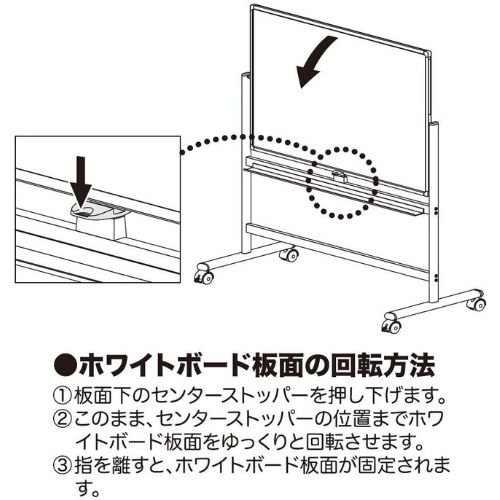 ●ホワイトボード板面の回転方法

①板面下のセンターストッパーを押し下げます。
②このまま、センターストッパーの位置までホワイトボード板面をゆっくりと回転させます。
③指を離すと、ホワイトボード板面が固定されます。