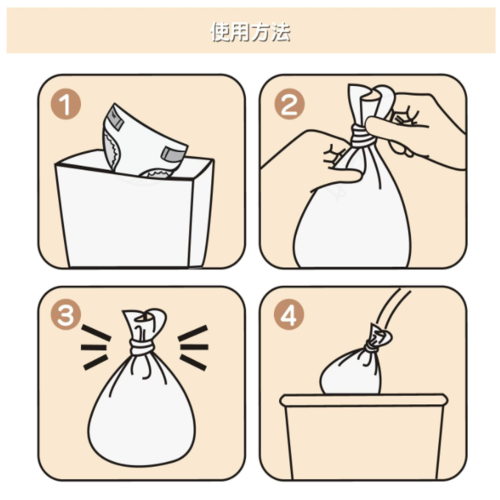 使用方法

1

2

3

4