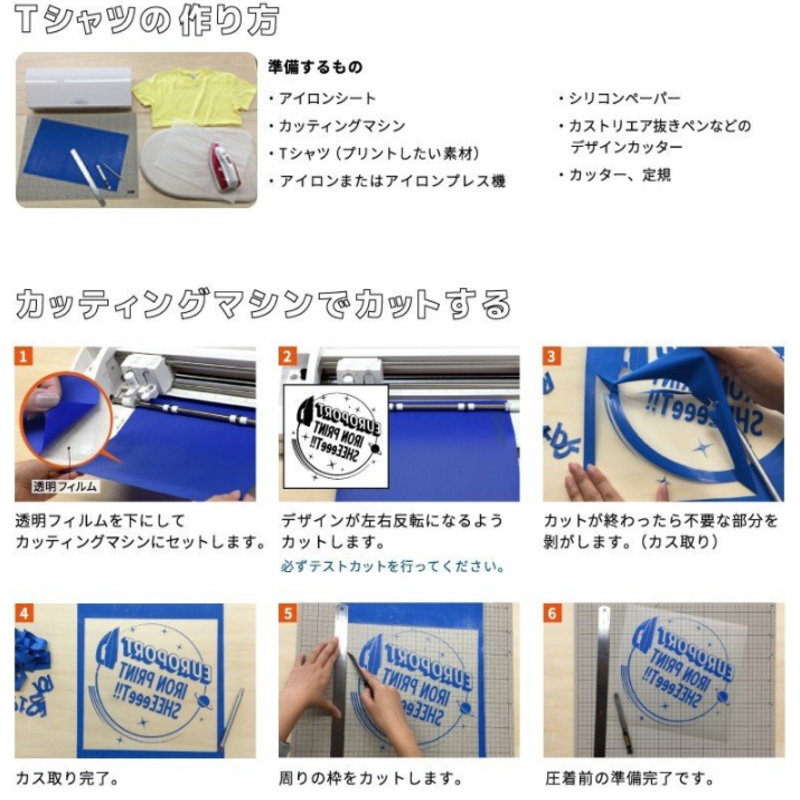 Tシャツの作り方

準備するもの

・アイロンシート
・カッティングマシン
・Tシャツ（プリントしたい素材）
・アイロンまたはアイロンプレス機

・シリコンペーパー
・カストリエア抜きペンなどのデザインカッター
・カッター、定規

カッティングマシンでカットする

1
透明フィルム
透明フィルムを下にしてカッティングマシンにセットします。

2
EUROPORT IRON PRINT SHEEeeeT!!
デザインが左右反転になるようカットします。
必ずテストカットを行ってください。

3
カットが終わったら不要な部分を剥がします。（カス取り）

4
EUROPORT IRON PRINT SHEEeeeT!!
カス取り完了。

5
EUROPORT IRON PRINT SHEEeeeT!!
周りの枠をカットします。

6
EUROPORT IRON PRINT SHEEeeeT!!
圧着前の準備完了です。