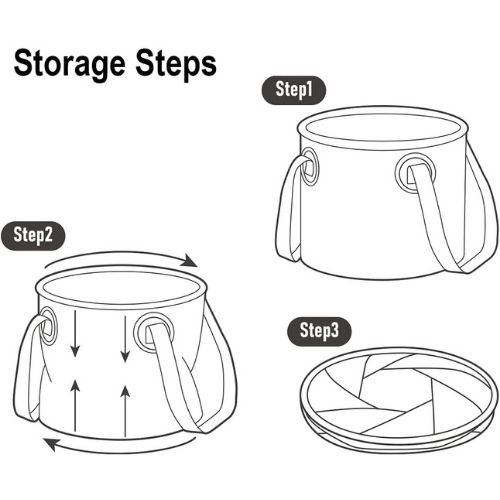 Storage Steps

Step1

Step2

Step3