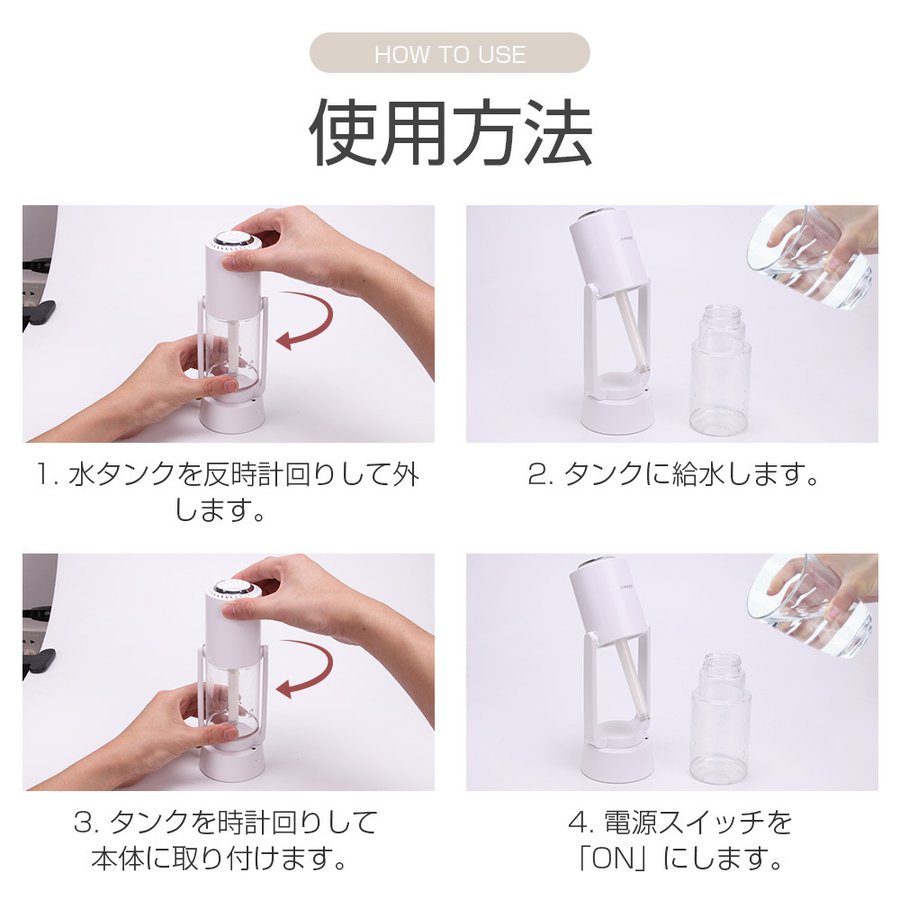 HOW TO USE

使用方法

1. 水タンクを反時計回りして外します。

2. タンクに給水します。

3. タンクを時計回りして本体に取り付けます。

4. 電源スイッチを「ON」にします。