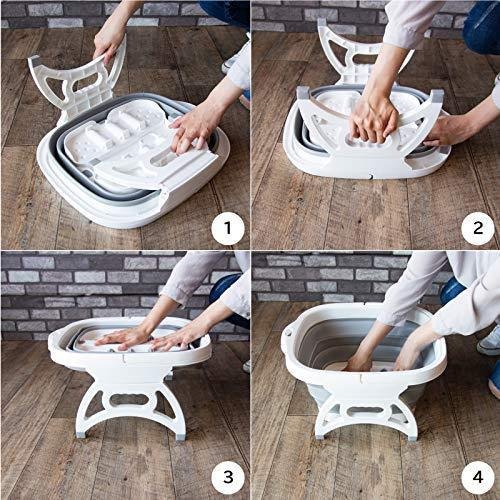 1
2
3
4