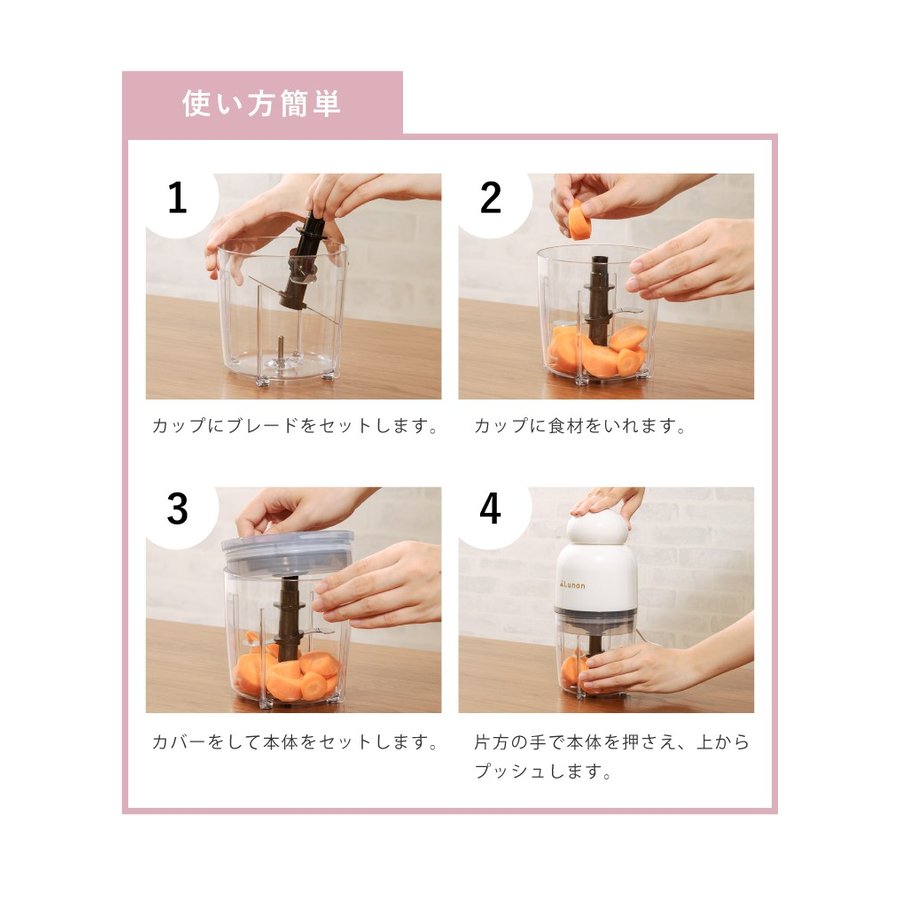 使い方簡単

1

カップにブレードをセットします。

2

カップに食材をいれます。

3

カバーをして本体をセットします。

4

Lunon

片方の手で本体を押さえ、上からプッシュします。