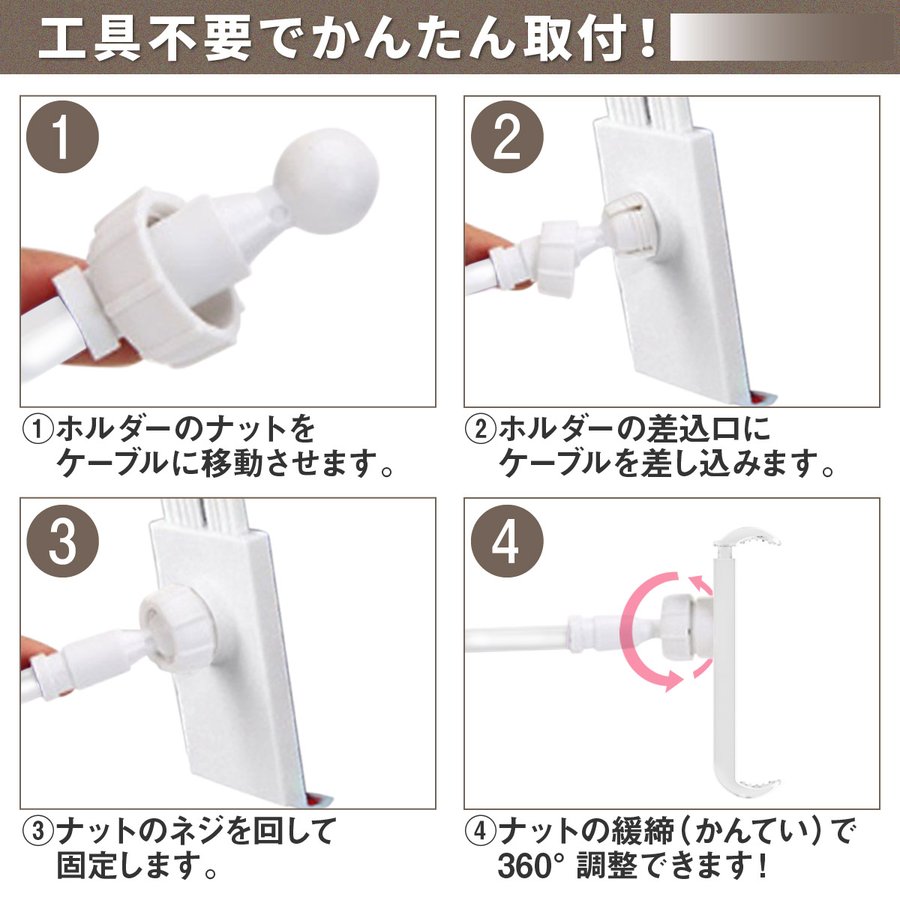 工具不要でかんたん取付！

1

①ホルダーのナットをケーブルに移動させます。

2

②ホルダーの差込口にケーブルを差し込みます。

3

③ナットのネジを回して固定します。

4

④ナットの緩締（かんてい）で360° 調整できます！