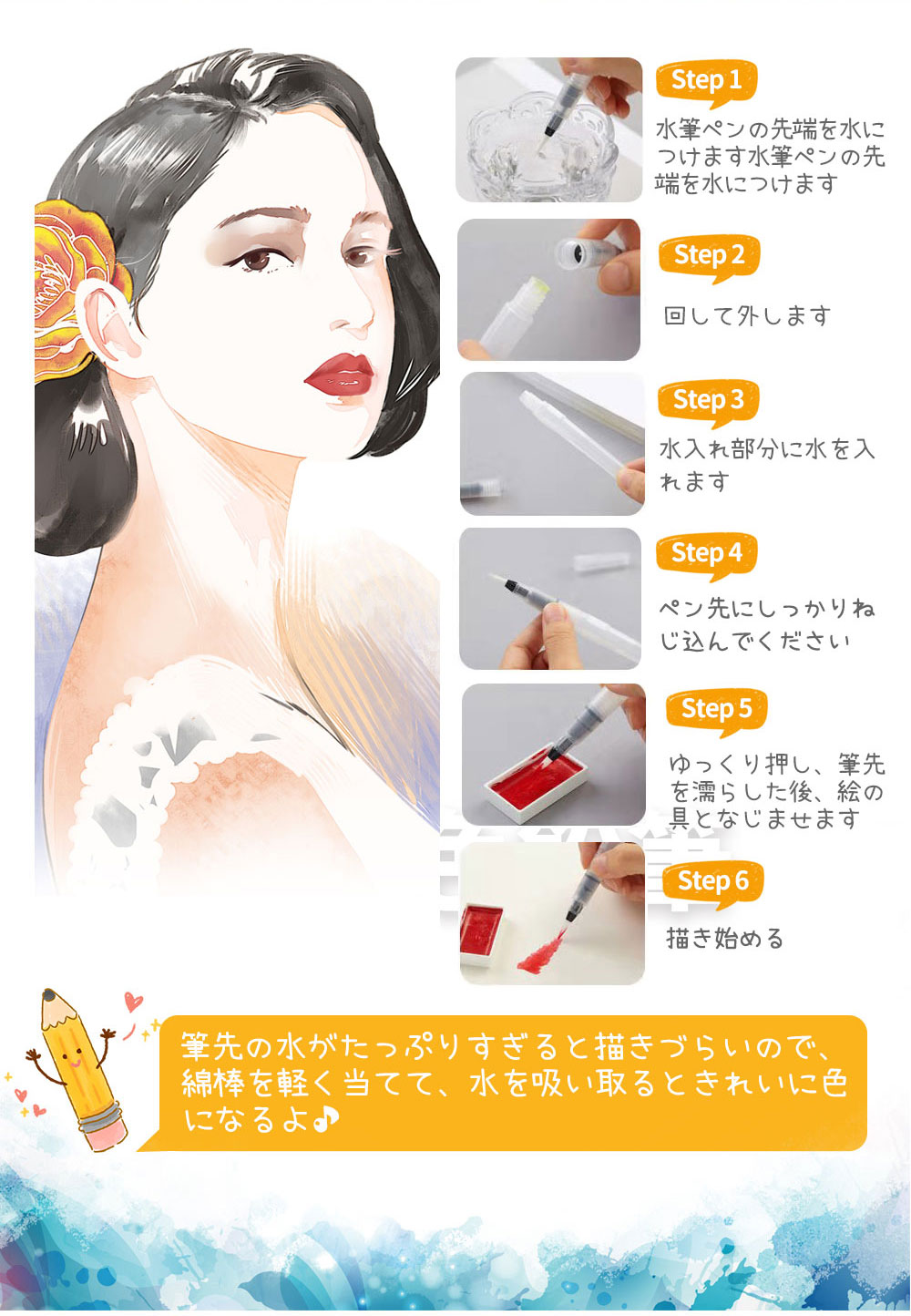 Step 1
水筆ペンの先端を水につけます水筆ペンの先端を水につけます

Step 2
回して外します

Step 3
水入れ部分に水を入れます

Step 4
ペン先にしっかりねじ込んでください

Step 5
ゆっくり押し、筆先を濡らした後、絵の具となじませます

Step 6
描き始める

筆先の水がたっぷりすぎると描きづらいので、綿棒を軽く当てて、水を吸い取るときれいに色になるよ♪