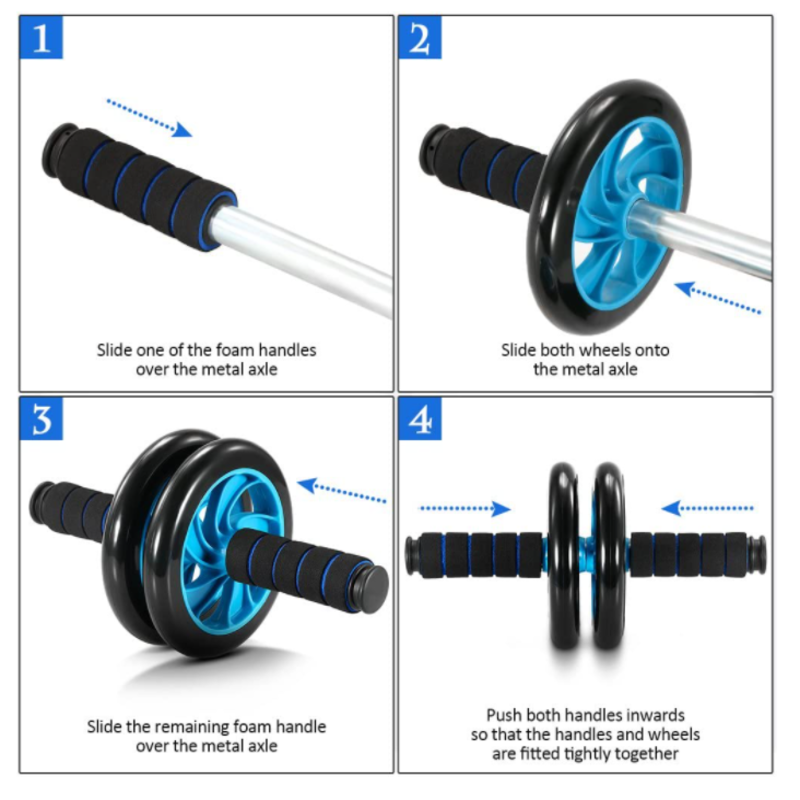 1

Slide one of the foam handles over the metal axle

2

Slide both wheels onto the metal axle

3

Slide the remaining foam handle over the metal axle

4

Push both handles inwards so that the handles and wheels are fitted tightly together