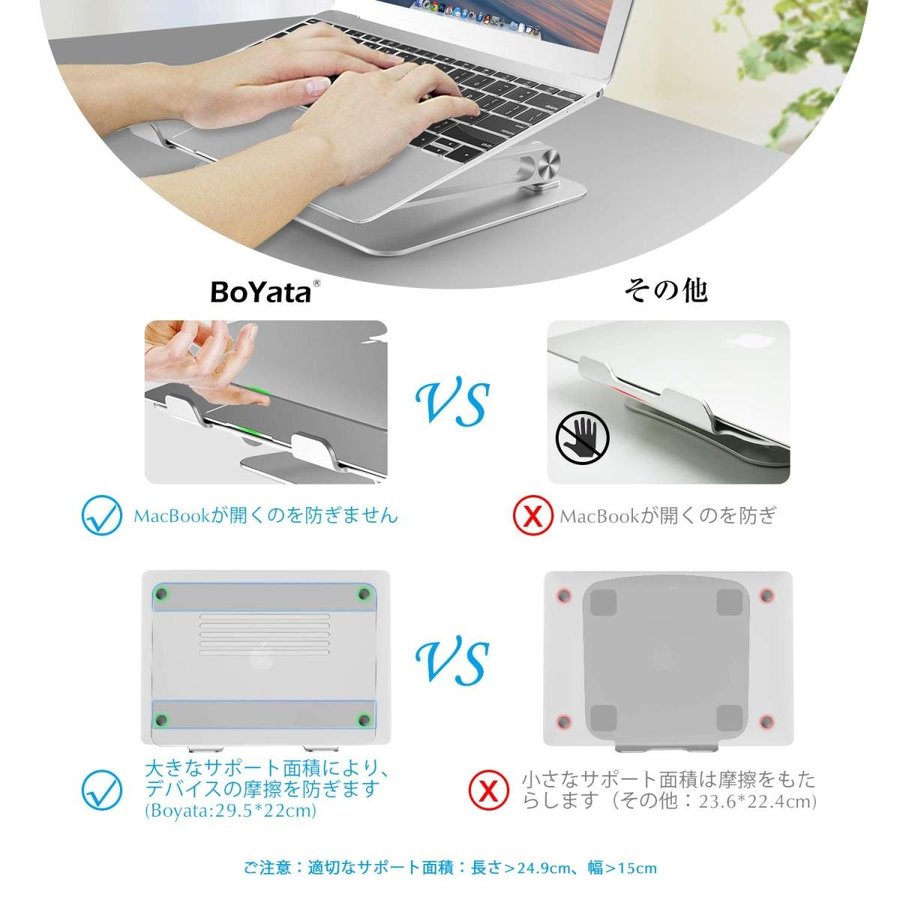 BoYata®

その他

VS

MacBookが開くのを防ぎません

MacBookが開くのを防ぎ

VS

大きなサポート面積により、デバイスの摩擦を防ぎます (Boyata:29.5*22cm)

小さなサポート面積は摩擦をもたらします（その他：23.6*22.4cm）

ご注意：適切なサポート面積：長さ>24.9cm、幅>15cm