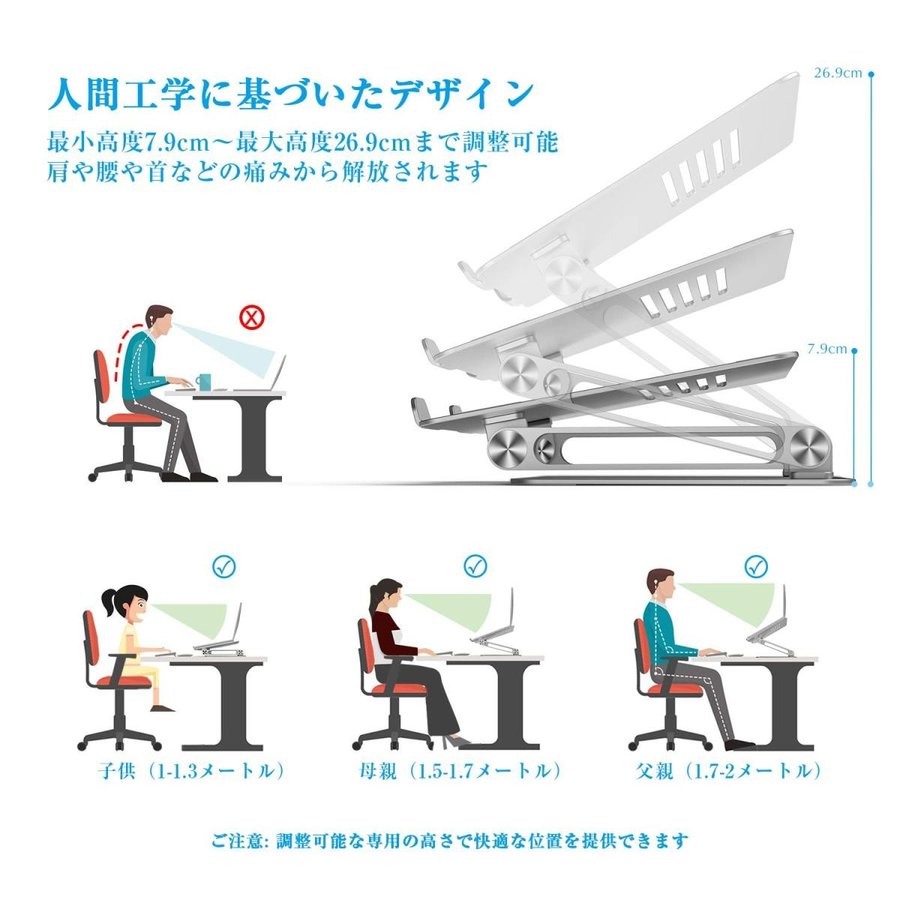 人間工学に基づいたデザイン

最小高度7.9cm～最大高度26.9cmまで調整可能
肩や腰や首などの痛みから解放されます

26.9cm

7.9cm

子供（1-1.3メートル）

母親（1.5-1.7メートル）

父親（1.7-2メートル）

ご注意: 調整可能な専用の高さで快適な位置を提供できます