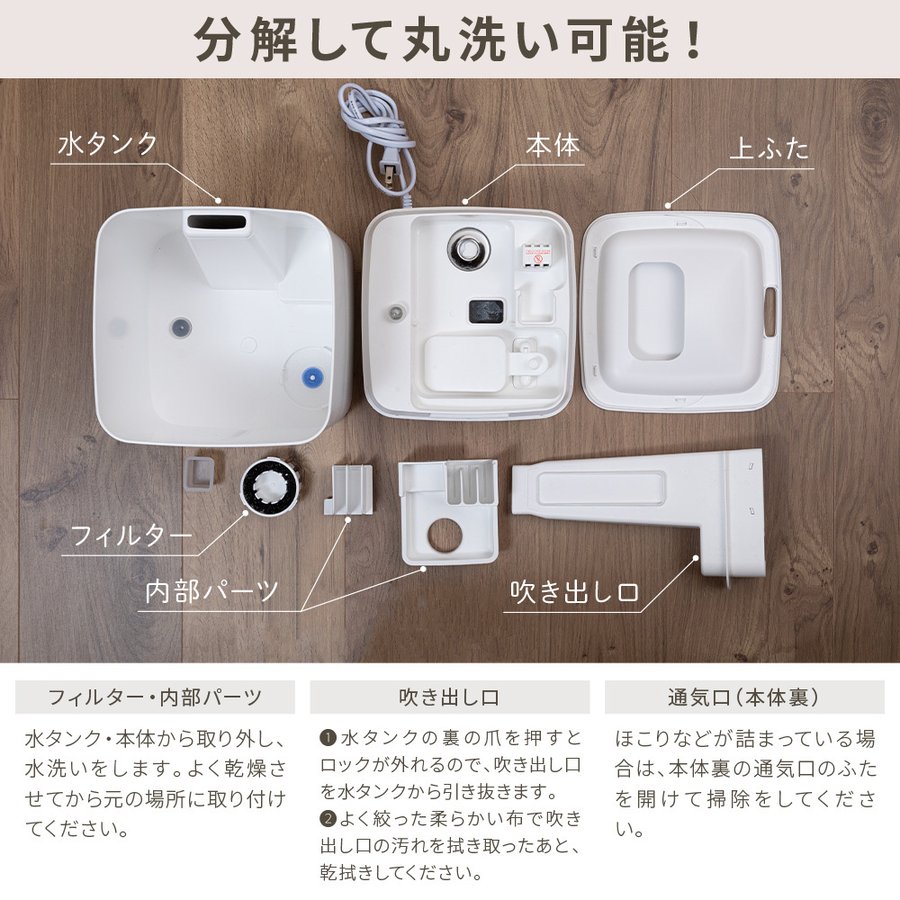 分解して丸洗い可能！

水タンク

本体

上ふた

フィルター

内部パーツ

吹き出し口

フィルター・内部パーツ

水タンク・本体から取り外し、水洗いをします。よく乾燥させてから元の場所に取り付けてください。

吹き出し口

❶水タンクの裏の爪を押すとロックが外れるので、吹き出し口を水タンクから引き抜きます。
❷よく絞った柔らかい布で吹き出し口の汚れを拭き取ったあと、乾拭きしてください。

通気口（本体裏）

ほこりなどが詰まっている場合は、本体裏の通気口のふたを開けて掃除をしてください。