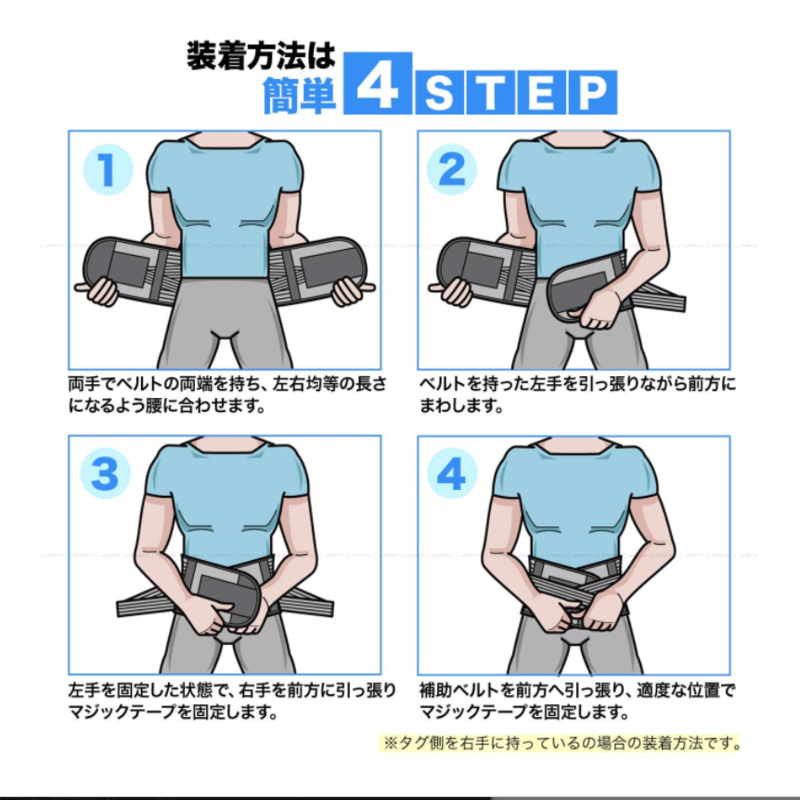 装着方法は
簡単 4 STEP

1
両手でベルトの両端を持ち、左右均等の長さになるよう腰に合わせます。

2
ベルトを持った左手を引っ張りながら前方にまわします。

3
左手を固定した状態で、右手を前方に引っ張りマジックテープを固定します。

4
補助ベルトを前方へ引っ張り、適度な位置でマジックテープを固定します。

※タグ側を右手に持っているの場合の装着方法です。