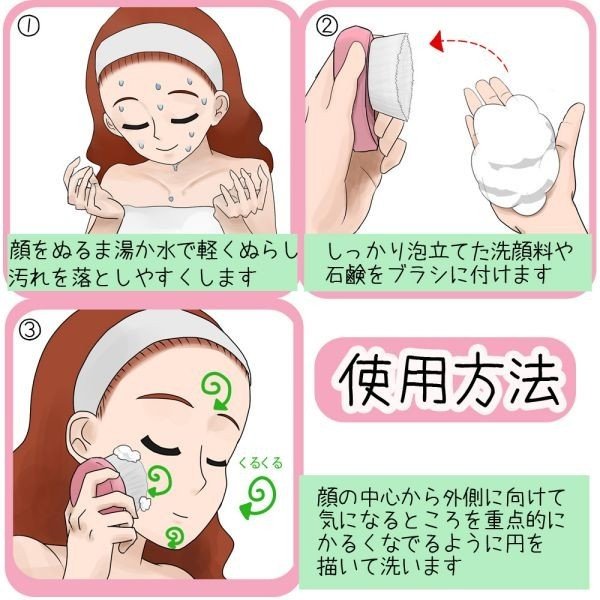 ①

顔をぬるま湯か水で軽くぬらし汚れを落としやすくします

②

しっかり泡立てた洗顔料や石鹸をブラシに付けます

③

くるくる

使用方法

顔の中心から外側に向けて気になるところを重点的にかるくなでるように円を描いて洗います