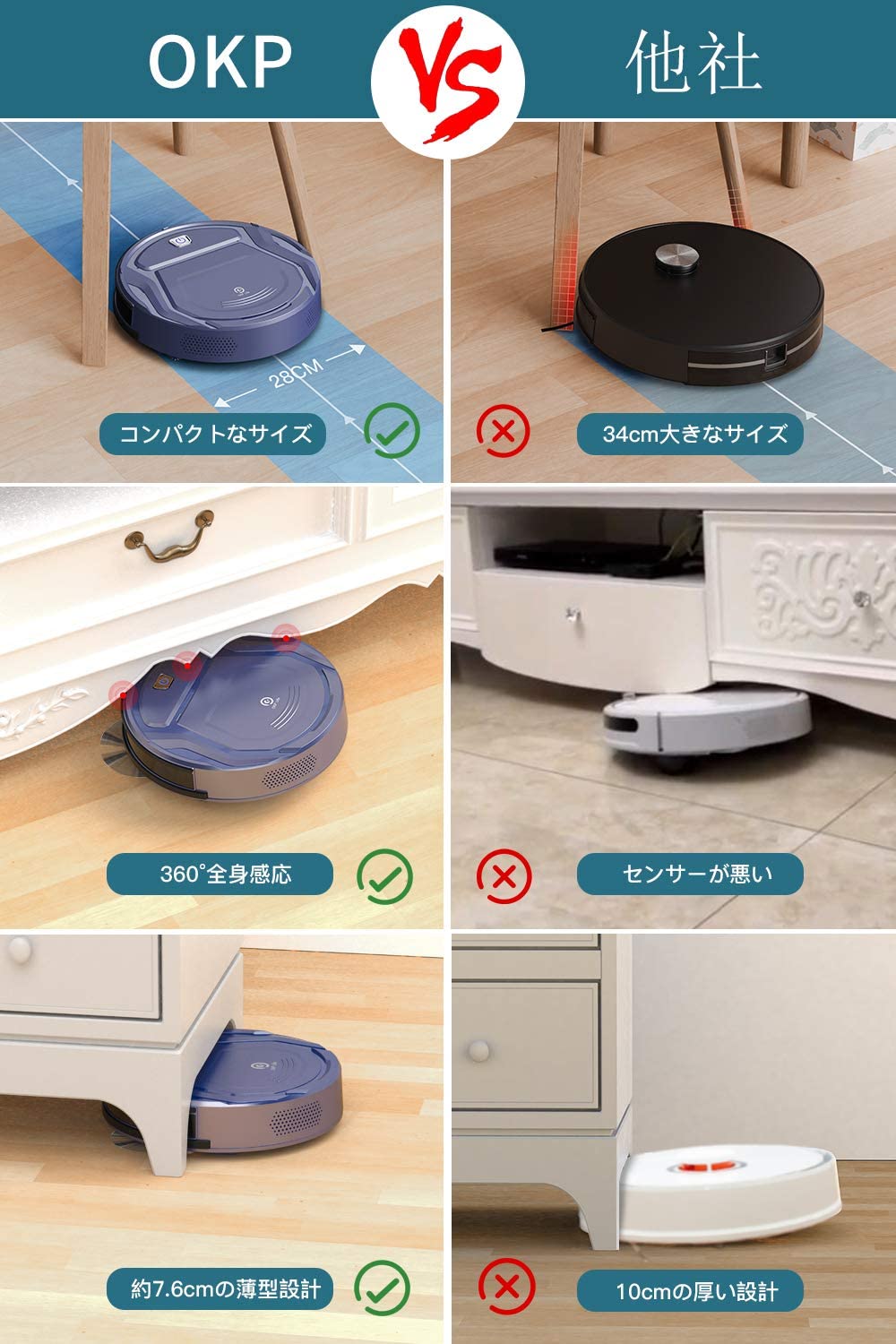 OKP VS 他社

28CM

コンパクトなサイズ

34cm大きなサイズ

360°全身感応

センサーが悪い

約7.6cmの薄型設計

10cmの厚い設計