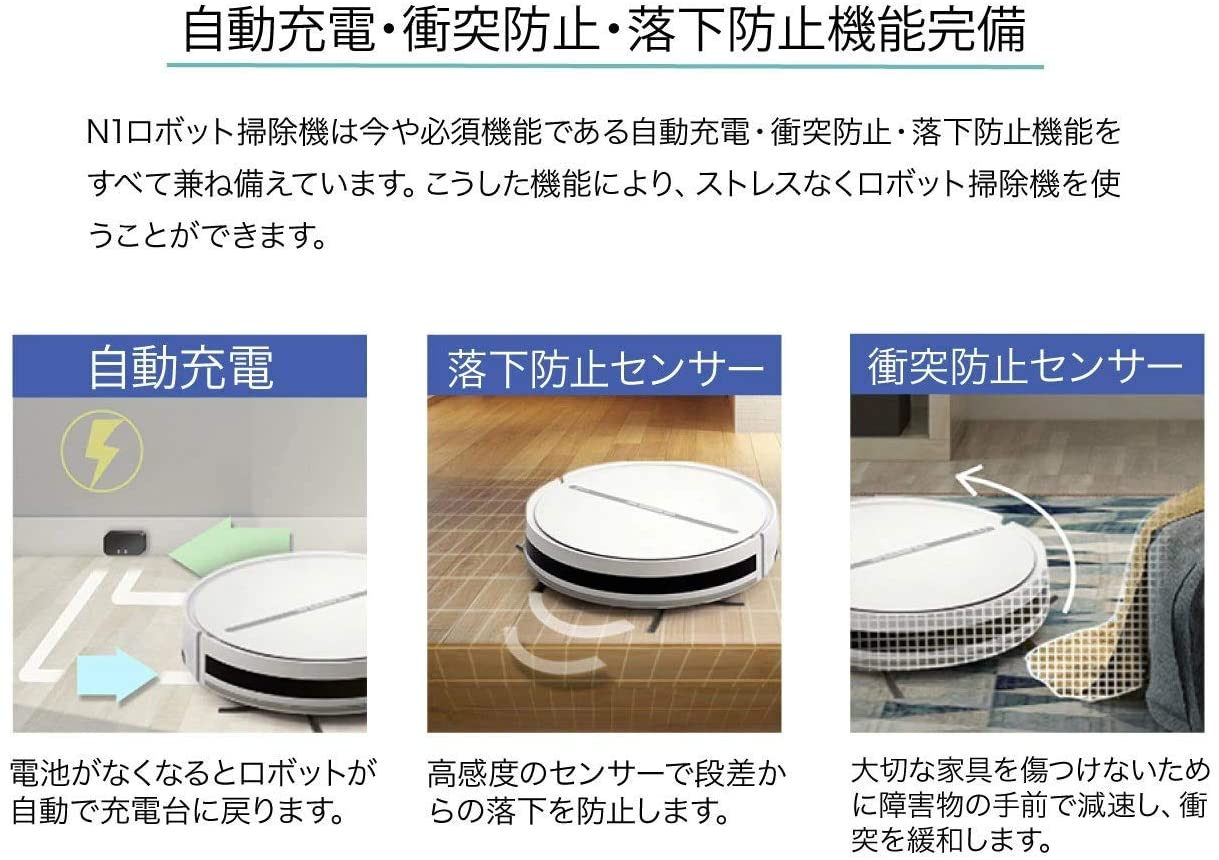 自動充電・衝突防止・落下防止機能完備

N1ロボット掃除機は今や必須機能である自動充電・衝突防止・落下防止機能をすべて兼ね備えています。こうした機能により、ストレスなくロボット掃除機を使うことができます。

自動充電

電池がなくなるとロボットが自動で充電台に戻ります。

落下防止センサー

高感度のセンサーで段差からの落下を防止します。

衝突防止センサー

大切な家具を傷つけないために障害物の手前で減速し、衝突を緩和します。