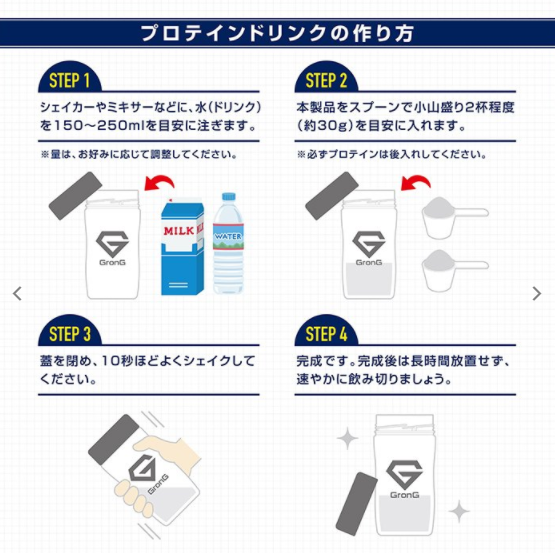 プロテインドリンクの作り方

STEP 1

シェイカーやミキサーなどに、水(ドリンク)を150〜250mlを目安に注ぎます。

※量は、お好みに応じて調整してください。

GronG

MILK

WATER

STEP 2

本製品をスプーンで小山盛り2杯程度(約30g)を目安に入れます。

※必ずプロテインは後入れしてください。

GronG

STEP 3

蓋を閉め、10秒ほどよくシェイクしてください。

GronG

STEP 4

完成です。完成後は長時間放置せず、速やかに飲み切りましょう。

GronG