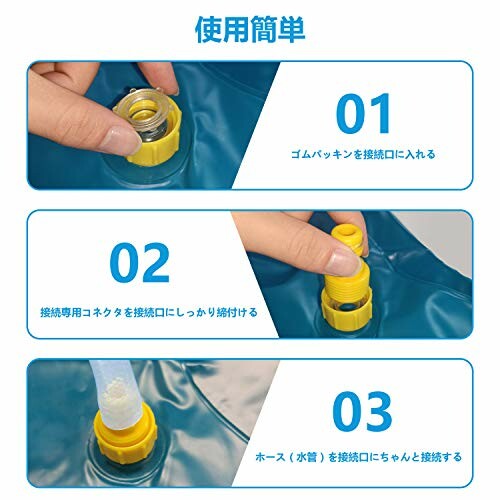 使用簡単

01

ゴムパッキンを接続口に入れる

02

接続専用コネクタを接続口にしっかり締付ける

03

ホース（水管）を接続口にちゃんと接続する