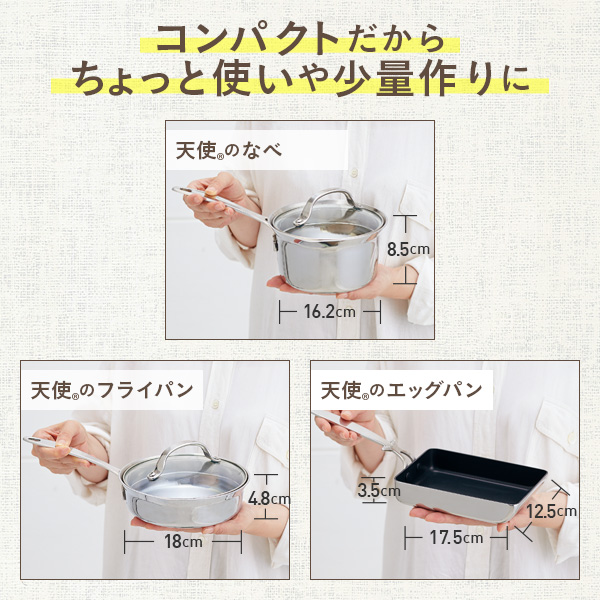 コンパクトだから
ちょっと使いや少量作りに

天使®のなべ

8.5cm

16.2cm

天使®のフライパン

4.8cm

18cm

天使®のエッグパン

3.5cm

12.5cm

17.5cm