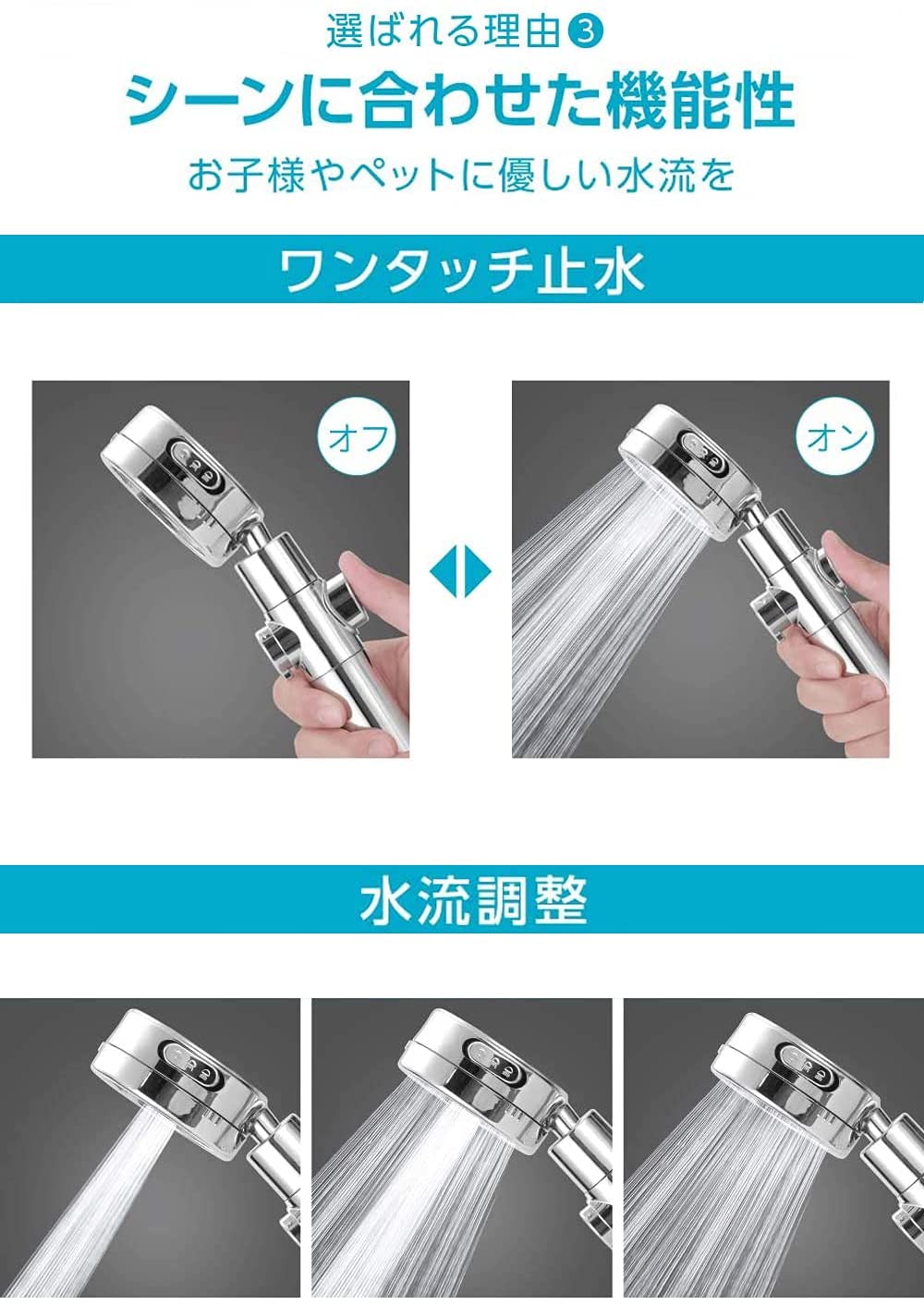 選ばれる理由❸

シーンに合わせた機能性

お子様やペットに優しい水流を

ワンタッチ止水

オフ

オン

水流調整