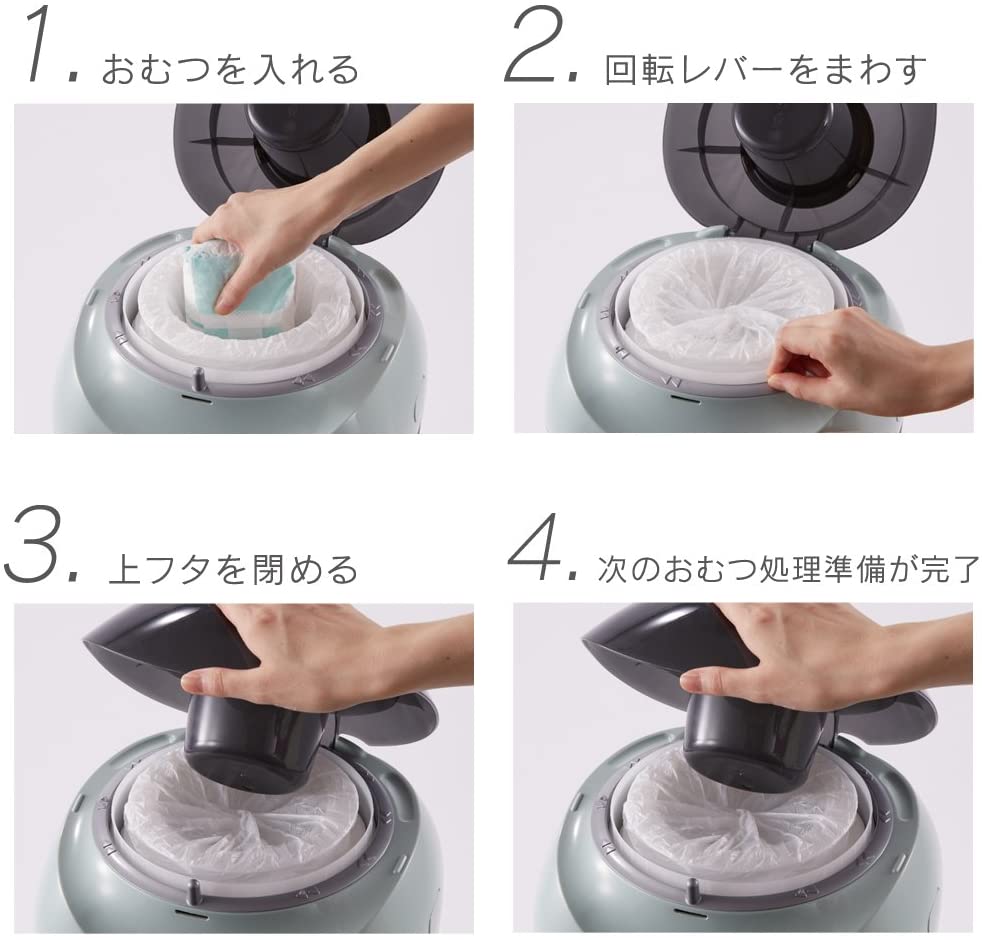 1. おむつを入れる

2. 回転レバーをまわす

3. 上フタを閉める

4. 次のおむつ処理準備が完了