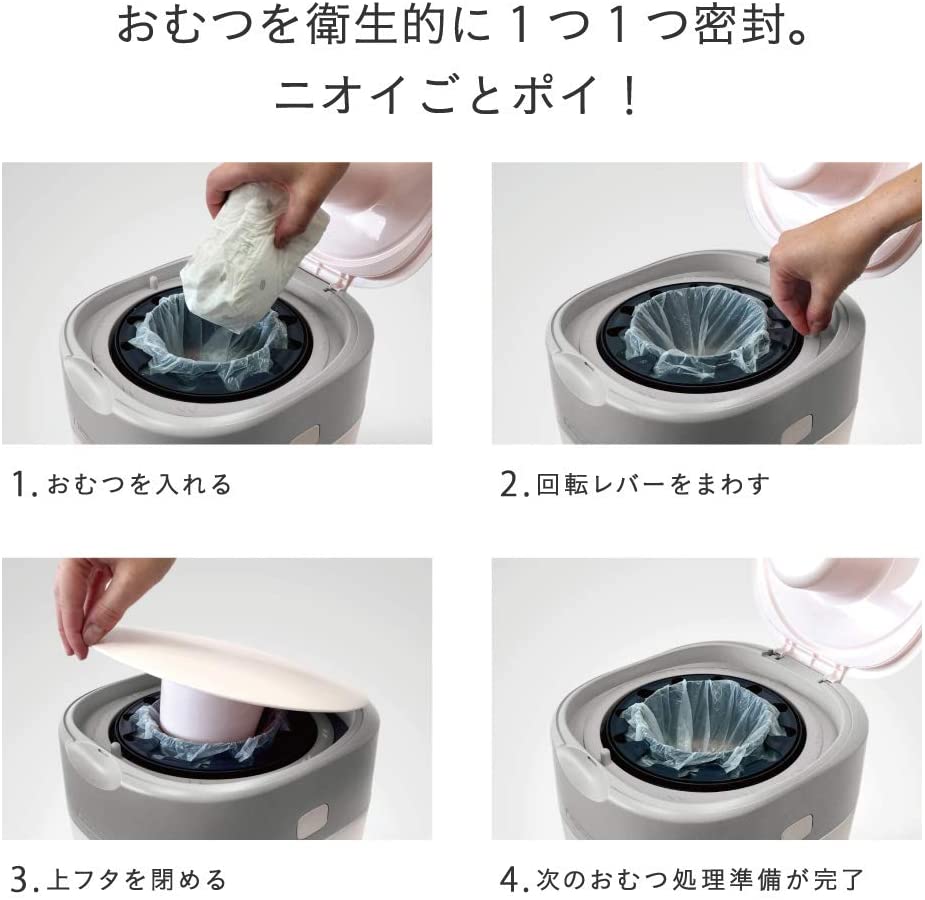 おむつを衛生的に１つ１つ密封。
ニオイごとポイ！

1. おむつを入れる

2. 回転レバーをまわす

3. 上フタを閉める

4. 次のおむつ処理準備が完了