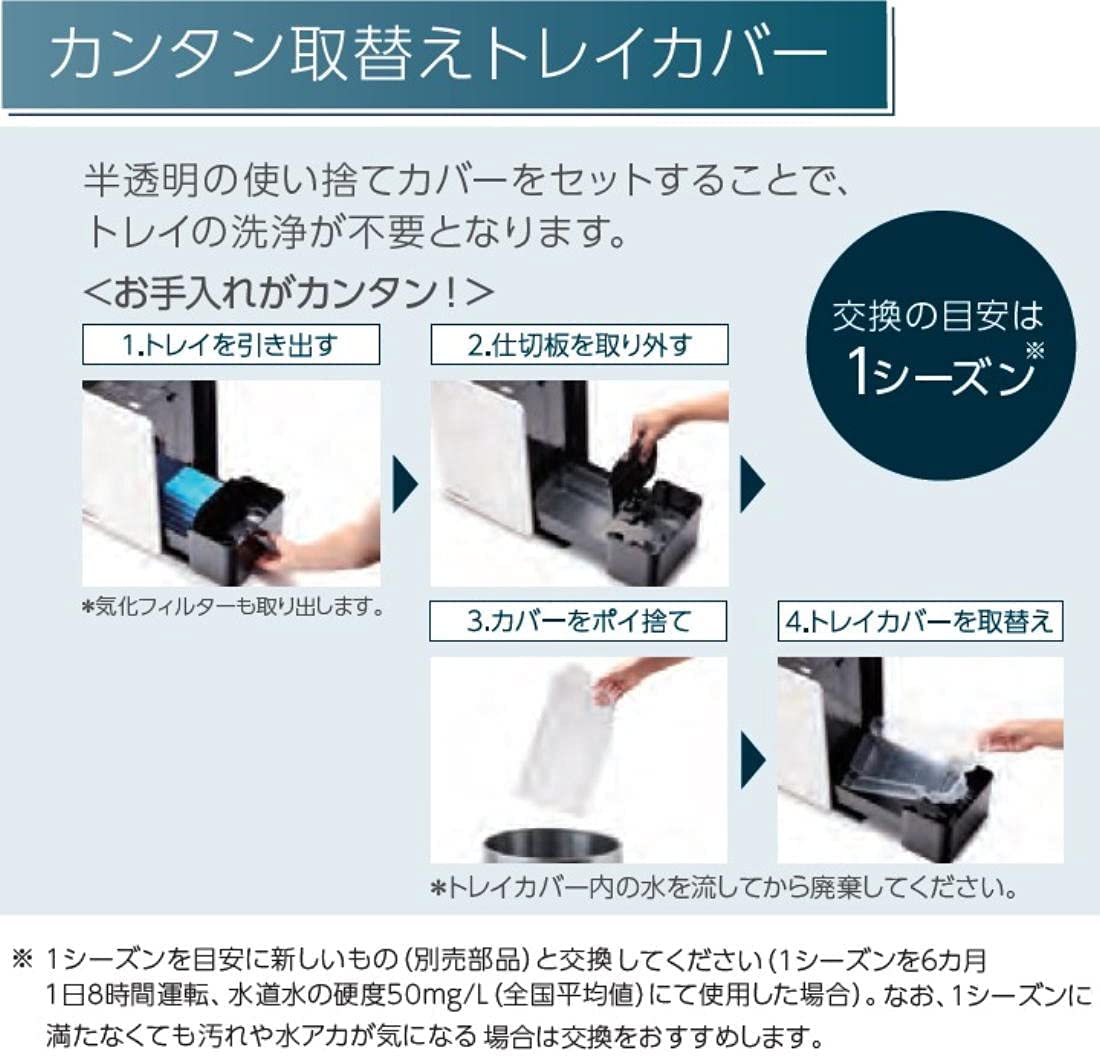 カンタン取替えトレイカバー

半透明の使い捨てカバーをセットすることで、トレイの洗浄が不要となります。

<お手入れがカンタン!>

交換の目安は 1シーズン※

1.トレイを引き出す

*気化フィルターも取り出します。

2.仕切板を取り外す

3.カバーをポイ捨て

4.トレイカバーを取替え

*トレイカバー内の水を流してから廃棄してください。

※ 1シーズンを目安に新しいもの(別売部品)と交換してください(1シーズンを6カ月 1日8時間運転、水道水の硬度50mg/L(全国平均値)にて使用した場合)。なお、1シーズンに満たなくても汚れや水アカが気になる 場合は交換をおすすめします。