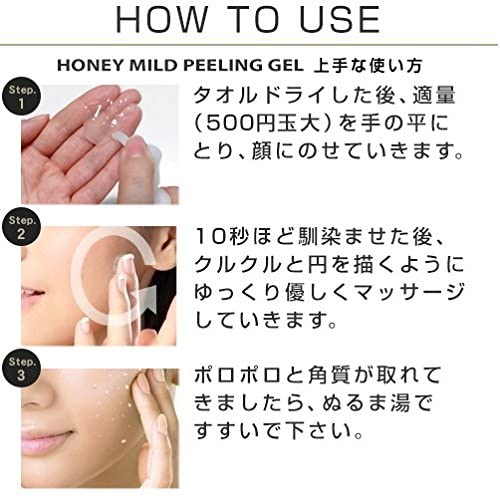 HOW TO USE

HONEY MILD PEELING GEL 上手な使い方

Step. 1

タオルドライした後、適量（500円玉大）を手の平にとり、顔にのせていきます。

Step. 2

10秒ほど馴染ませた後、クルクルと円を描くようにゆっくり優しくマッサージしていきます。

Step. 3

ポロポロと角質が取れてきましたら、ぬるま湯ですすいで下さい。