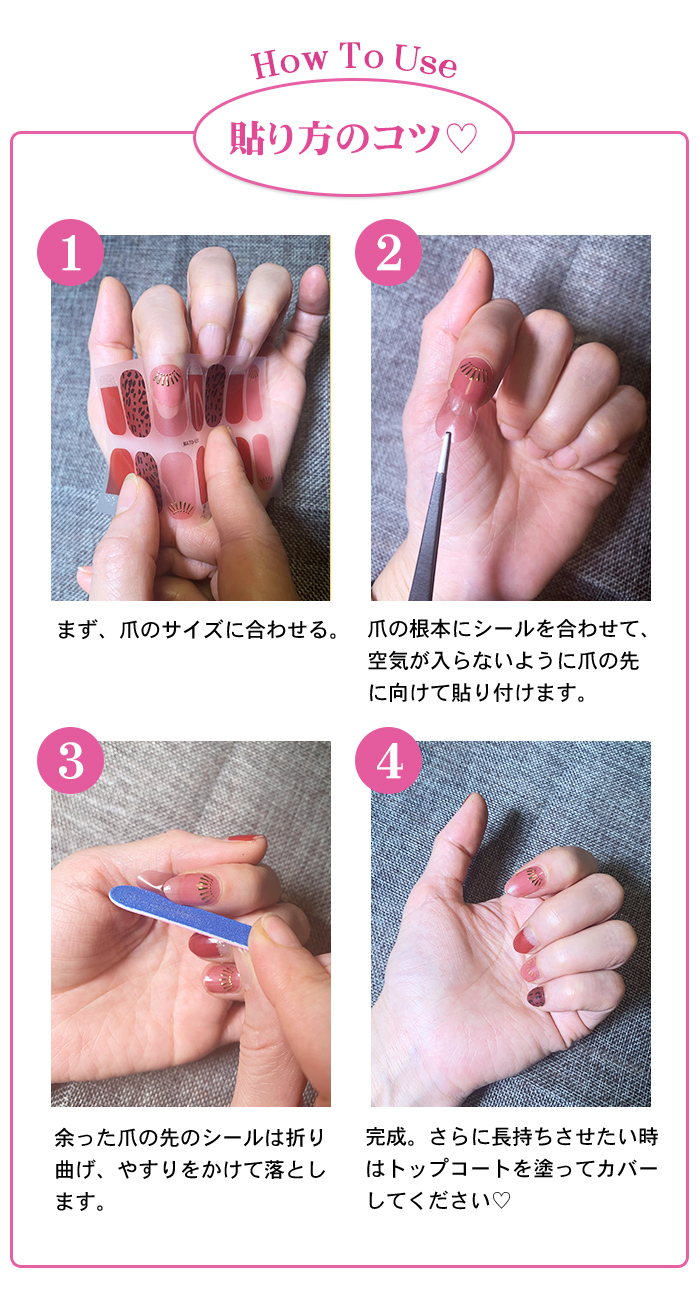 How To Use

貼り方のコツ♡

1

まず、爪のサイズに合わせる。

2

爪の根本にシールを合わせて、空気が入らないように爪の先に向けて貼り付けます。

3

余った爪の先のシールは折り曲げ、やすりをかけて落とします。

4

完成。さらに長持ちさせたい時はトップコートを塗ってカバーしてください♡